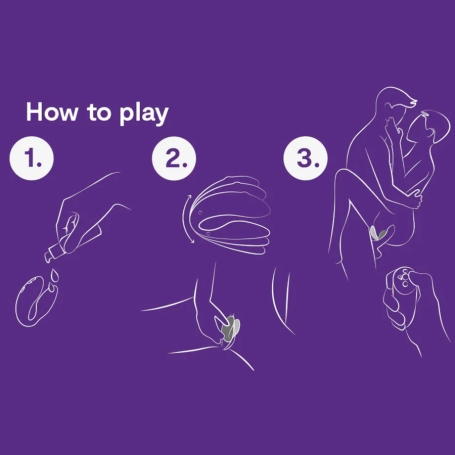 How to play

1.

2.

3.